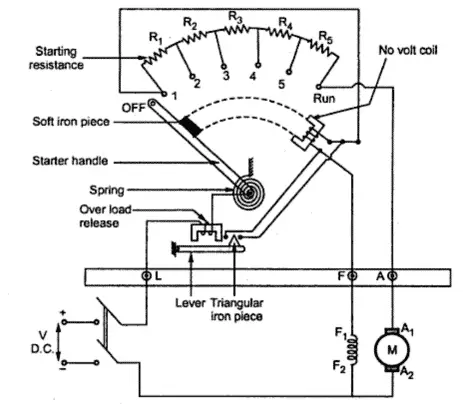 $R_1$
$R_2$
$R_3$
$R_4$
$R_5$
Starting resistance
No volt coil
1
2
3
4
5
Run
OFF
Soft iron piece
Starter handle
Spring
Over load release
L
F
A
Lever
Triangular iron piece
+
V
D.C.
−
$F_1$
$F_2$
$A_1$
M
$A_2$